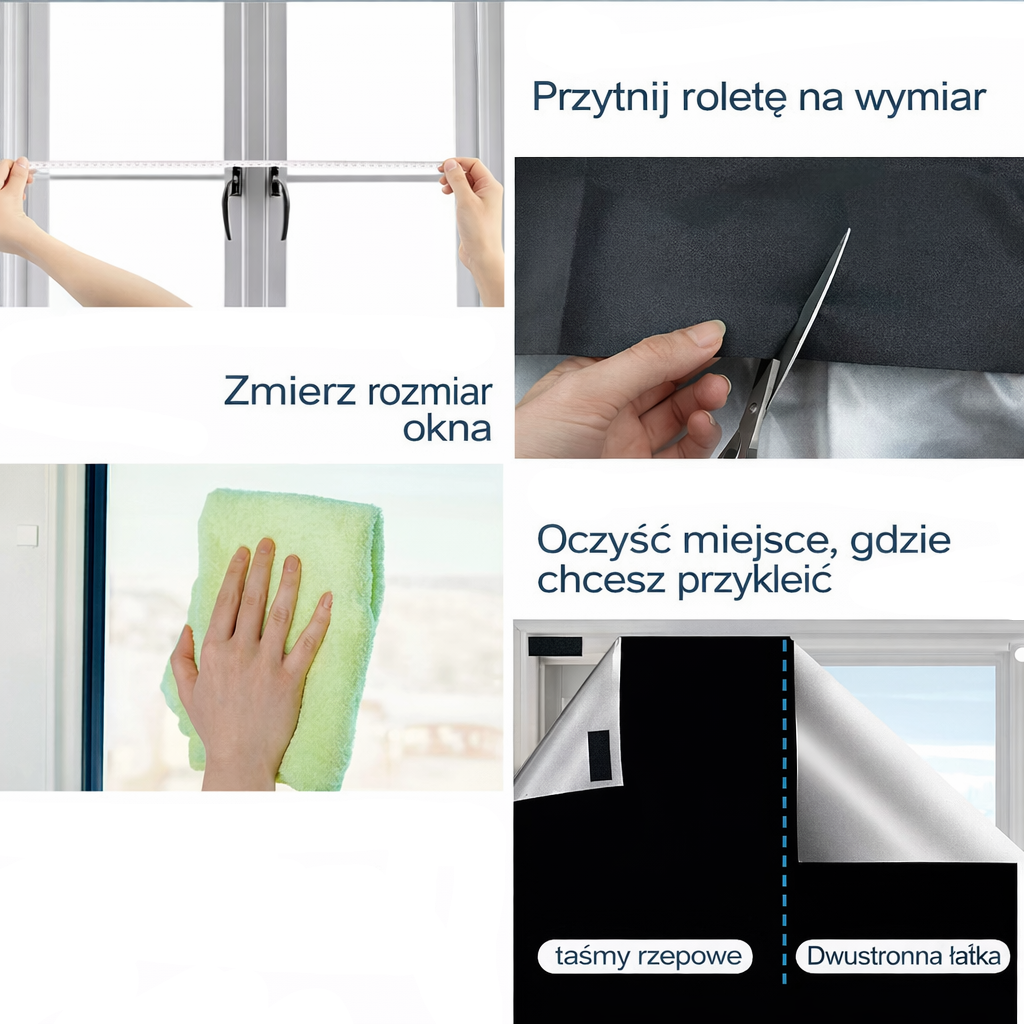 Przytnij roletę na wymiar

Zmierz rozmiar okna

Oczyść miejsce, gdzie chcesz przykleić

taśmy rzepowe

Dwustronna łatka